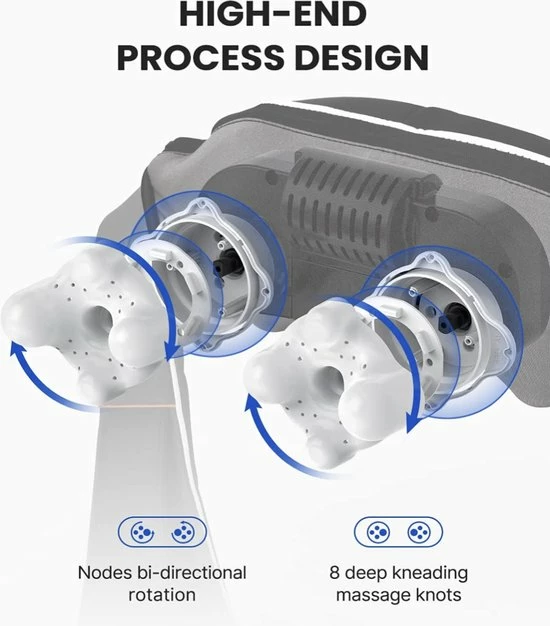 HIGH-END PROCESS DESIGN

Nodes bi-directional rotation

8 deep kneading massage knots