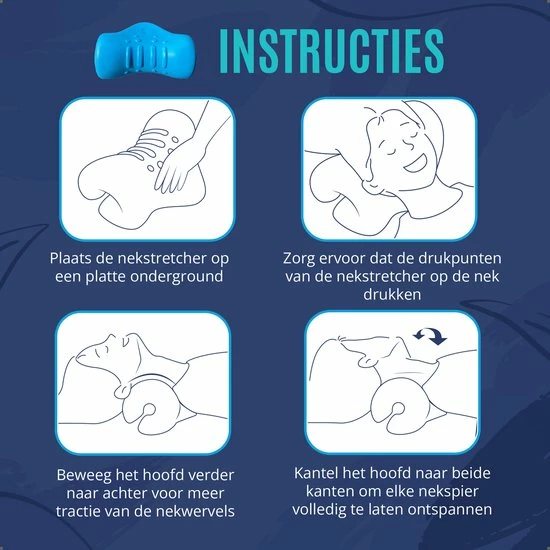 INSTRUCTIES

Plaats de nekstretcher op een platte onderground

Zorg ervoor dat de drukpunten van de nekstretcher op de nek drukken

Beweeg het hoofd verder naar achter voor meer tractie van de nekwervels

Kantel het hoofd naar beide kanten om elke nekspier volledig te laten ontspannen