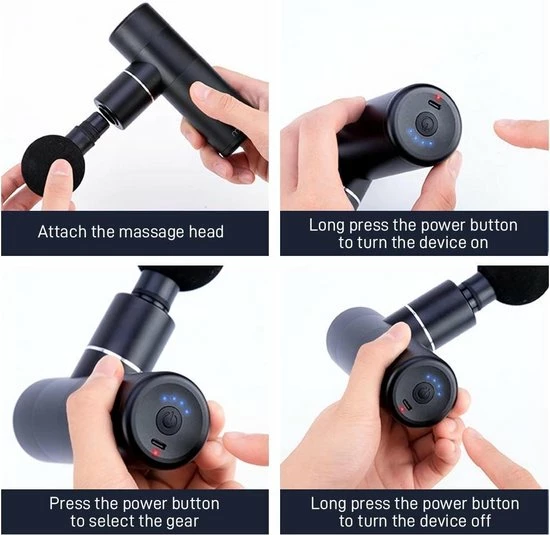 Attach the massage head

Long press the power button to turn the device on

Press the power button to select the gear

Long press the power button to turn the device off