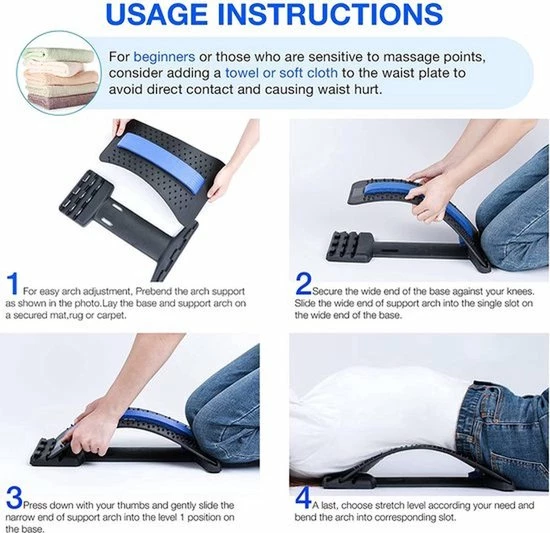 USAGE INSTRUCTIONS

For beginners or those who are sensitive to massage points, consider adding a towel or soft cloth to the waist plate to avoid direct contact and causing waist hurt.

1 For easy arch adjustment, Prebend the arch support as shown in the photo.Lay the base and support arch on a secured mat,rug or carpet.

2 Secure the wide end of the base against your knees. Slide the wide end of support arch into the single slot on the wide end of the base.

3 Press down with your thumbs and gently slide the narrow end of support arch into the level 1 position on the base.

4 A last, choose stretch level according your need and bend the arch into corresponding slot.