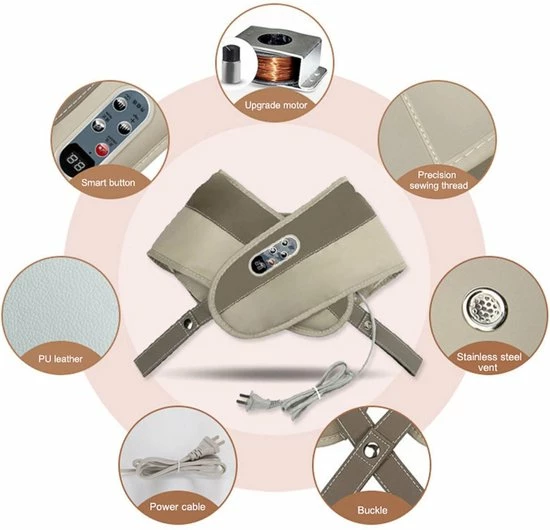 Upgrade motor

Smart button

Precision sewing thread

PU leather

Stainless steel vent

Power cable

Buckle