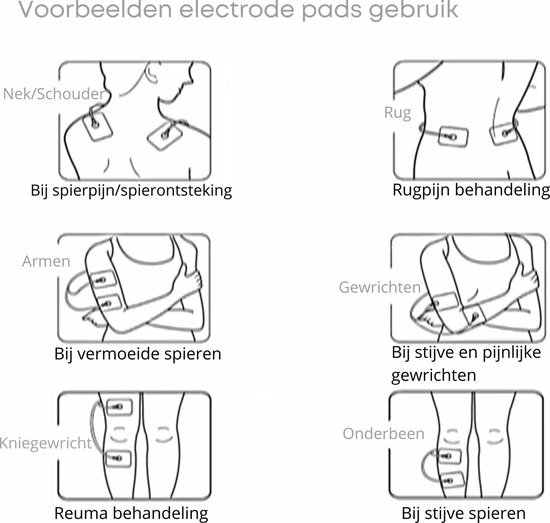 Voorbeelden electrode pads gebruik

Nek/Schouder

Bij spierpijn/spierontsteking

Rug

Rugpijn behandeling

Armen

Bij vermoeide spieren

Gewrichten

Bij stijve en pijnlijke gewrichten

Kniegewricht

Reuma behandeling

Onderbeen

Bij stijve spieren